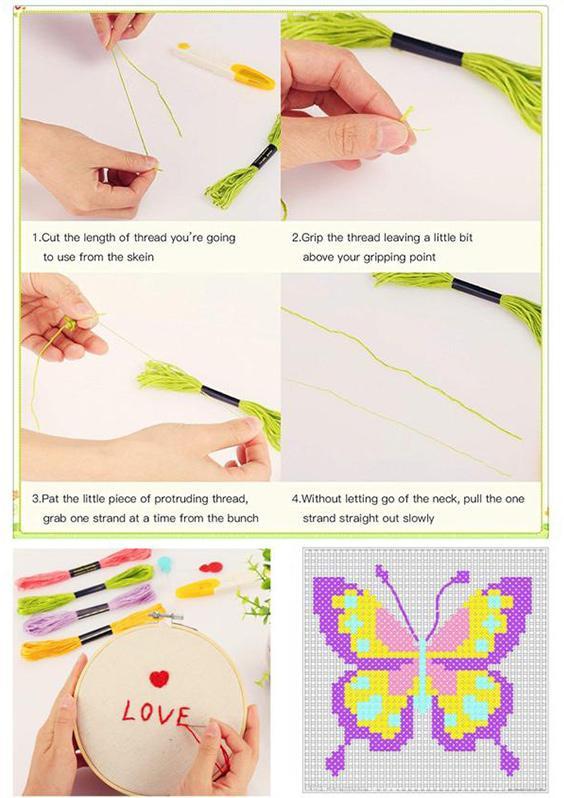 1.Cut the length of thread you're going to use from the skein

2.Grip the thread leaving a little bit above your gripping point

3.Pat the little piece of protruding thread, grab one strand at a time from the bunch

4.Without letting go of the neck, pull the one strand straight out slowly

LOVE